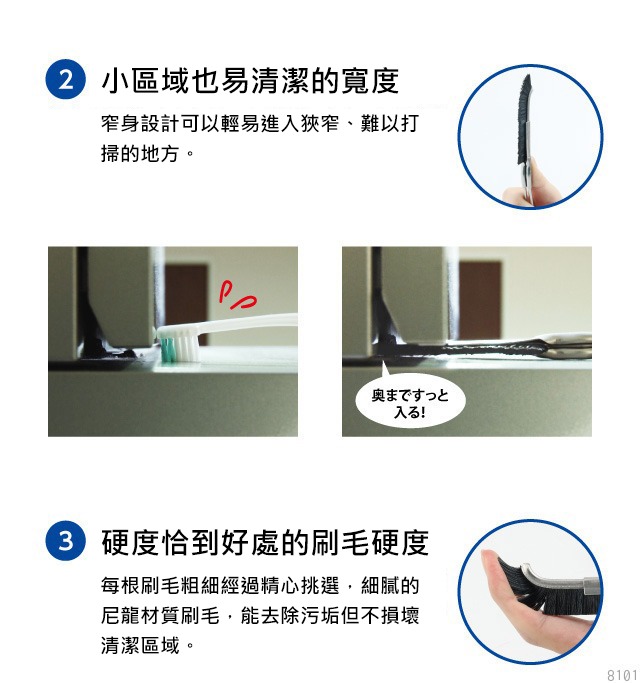 2 小區域也易清潔的寬度

窄身設計可以輕易進入狹窄、難以打掃的地方。

奥まですっと入る!

3 硬度恰到好處的刷毛硬度

每根刷毛粗細經過精心挑選，細膩的尼龍材質刷毛，能去除污垢但不損壞清潔區域。

8101