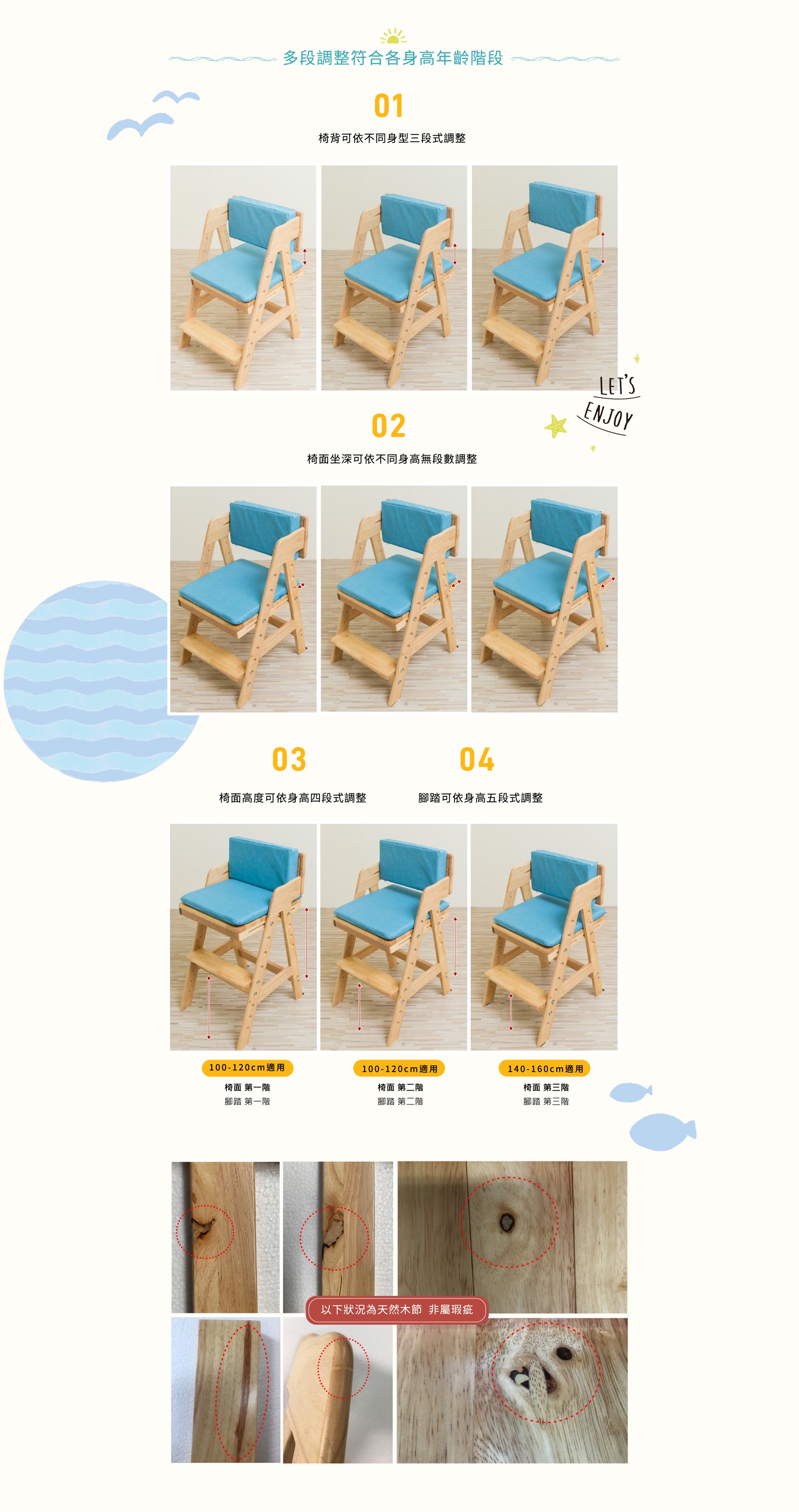 多段調整符合各身高年齡階段

01

椅背可依不同身型三段式調整

LET'S ENJOY

02

椅面坐深可依不同身高無段數調整

03

椅面高度可依身高四段式調整

04

腳踏可依身高五段式調整

100-120cm適用
椅面 第一階
腳踏 第一階

100-120cm適用
椅面 第二階
腳踏 第二階

140-160cm適用
椅面 第三階
腳踏 第三階

以下狀況為天然木節 非屬瑕疵