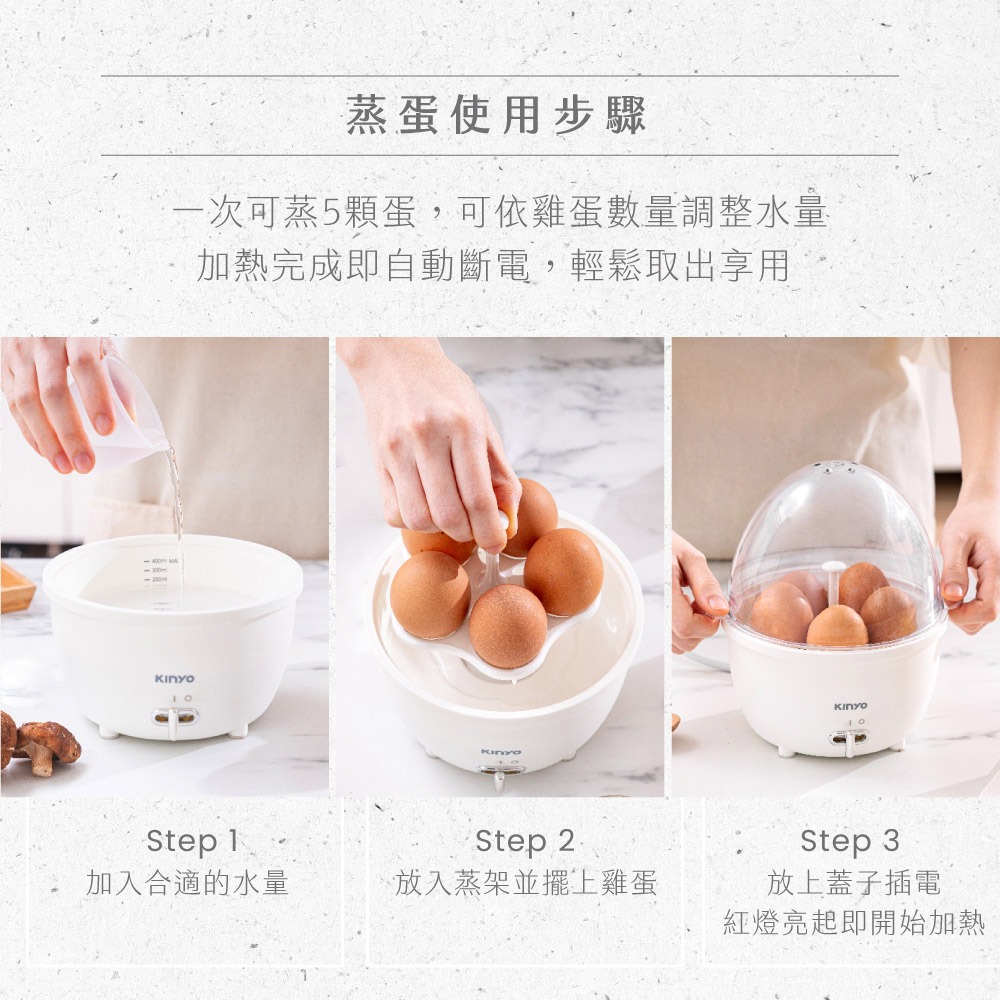 蒸蛋使用步驟

一次可蒸5顆蛋，可依雞蛋數量調整水量
加熱完成即自動斷電，輕鬆取出享用

400ml MAX
300ml
200ml

KINYO

KINYO

KINYO

Step 1
加入合適的水量

Step 2
放入蒸架並擺上雞蛋

Step 3
放上蓋子插電
紅燈亮起即開始加熱