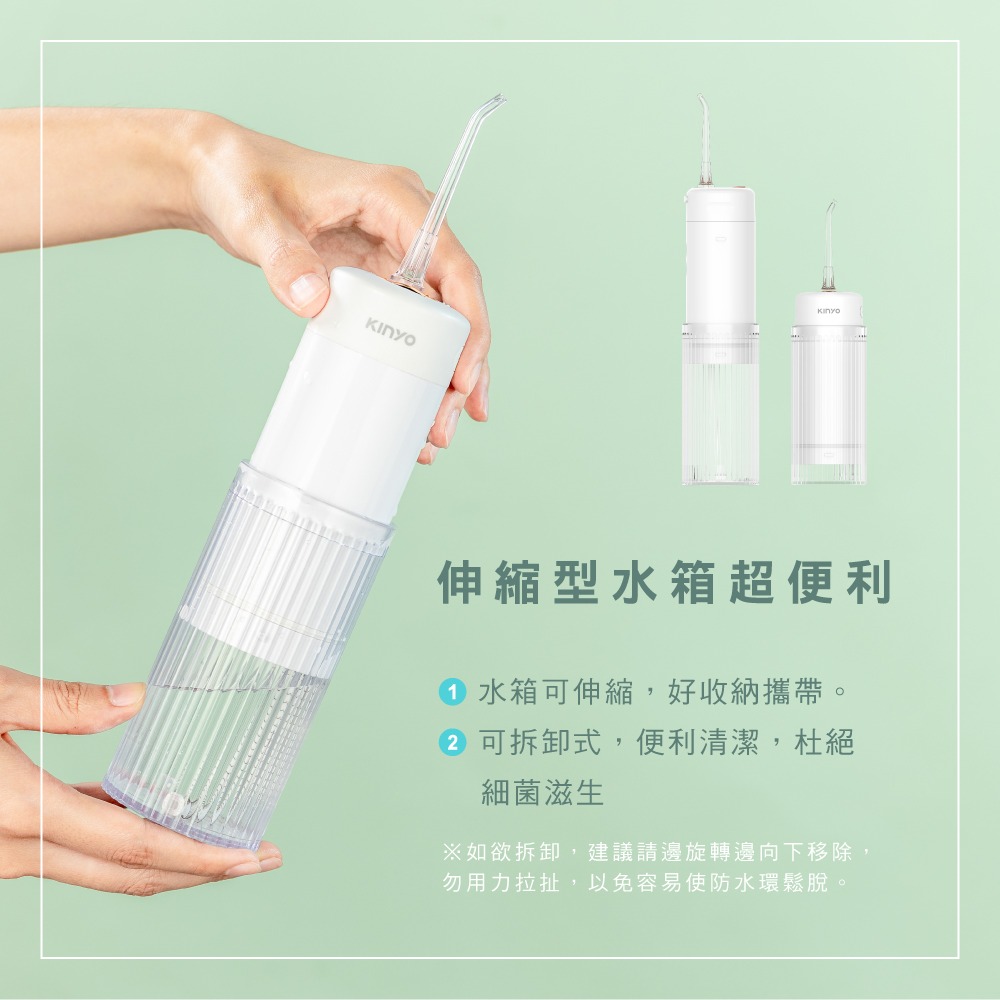 KINYO

KINYO

伸縮型水箱超便利

1 水箱可伸縮，好收納攜帶。

2 可拆卸式，便利清潔，杜絕細菌滋生

※如欲拆卸，建議請邊旋轉邊向下移除，勿用力拉扯，以免容易使防水環鬆脫。