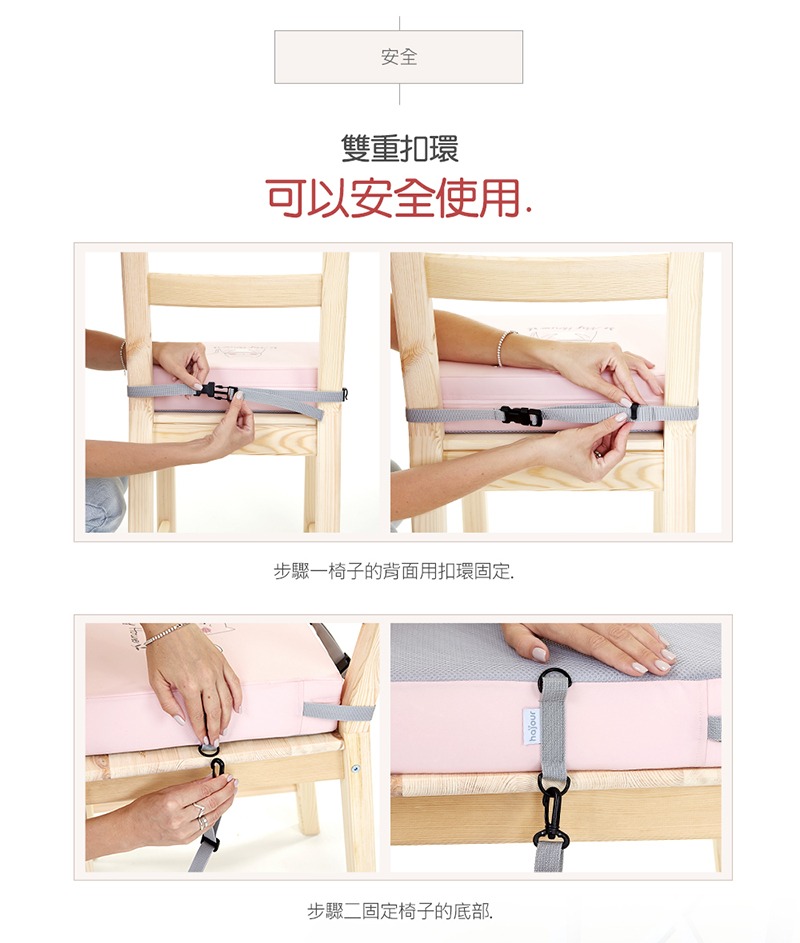 安全

雙重扣環
可以安全使用.

步驟一椅子的背面用扣環固定.

hojour

步驟二固定椅子的底部.