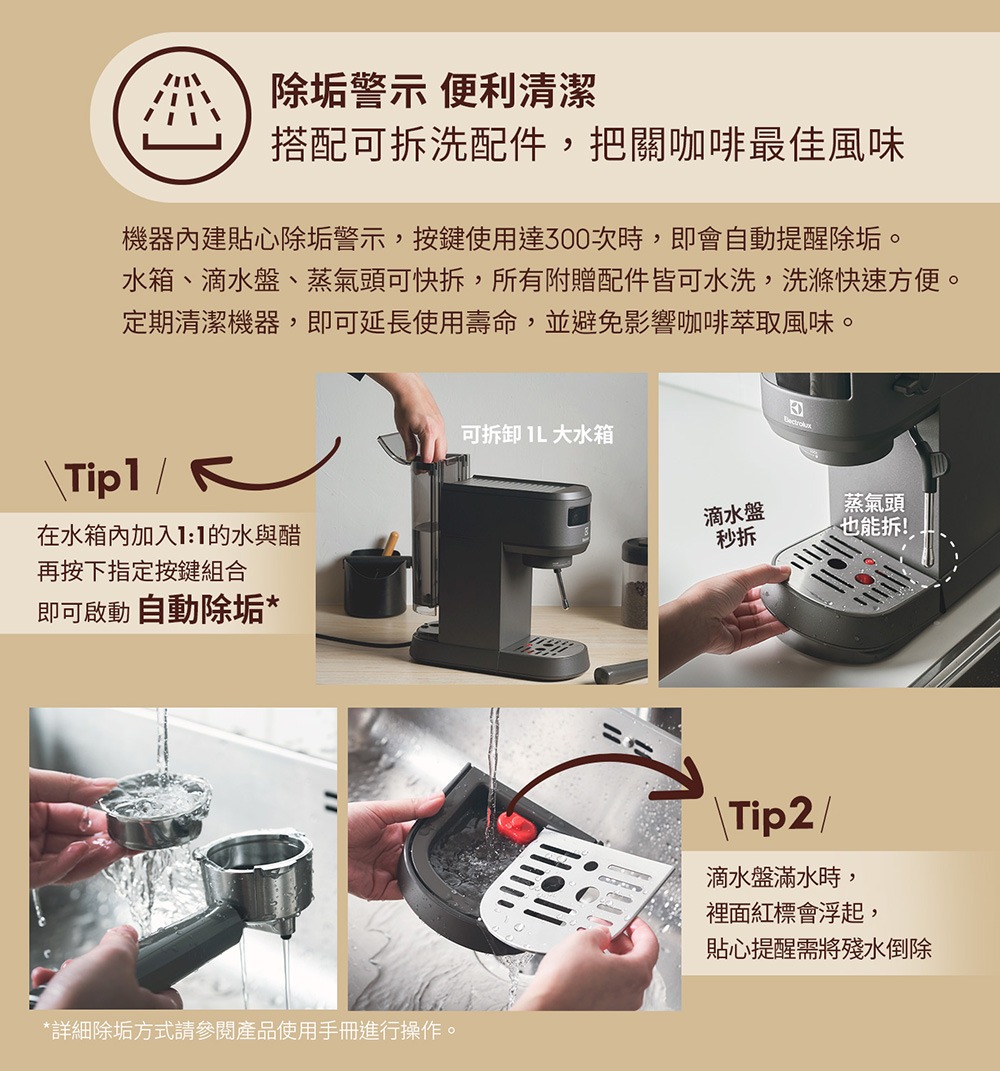 除垢警示 便利清潔
搭配可拆洗配件，把關咖啡最佳風味

機器內建貼心除垢警示，按鍵使用達300次時，即會自動提醒除垢。
水箱、滴水盤、蒸氣頭可快拆，所有附贈配件皆可水洗，洗滌快速方便。
定期清潔機器，即可延長使用壽命，並避免影響咖啡萃取風味。

\Tip1/

在水箱內加入1:1的水與醋
再按下指定按鍵組合
即可啟動 自動除垢*

可拆卸 1L 大水箱

Electrolux

滴水盤
秒拆

蒸氣頭
也能拆!

\Tip2/

滴水盤滿水時，
裡面紅標會浮起，
貼心提醒需將殘水倒除

*詳細除垢方式請參閱產品使用手冊進行操作。