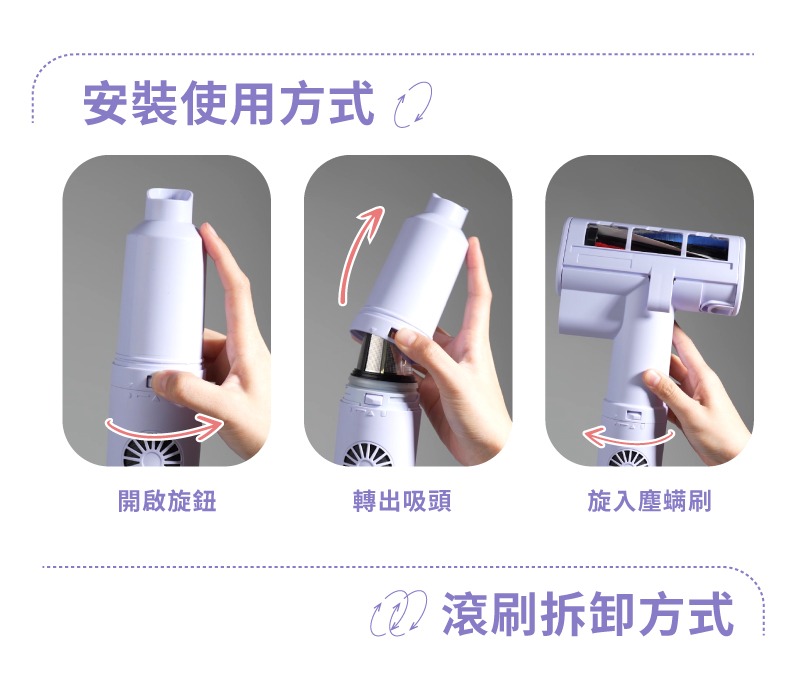 安裝使用方式

開啟旋鈕

轉出吸頭

旋入塵蟎刷

滾刷拆卸方式