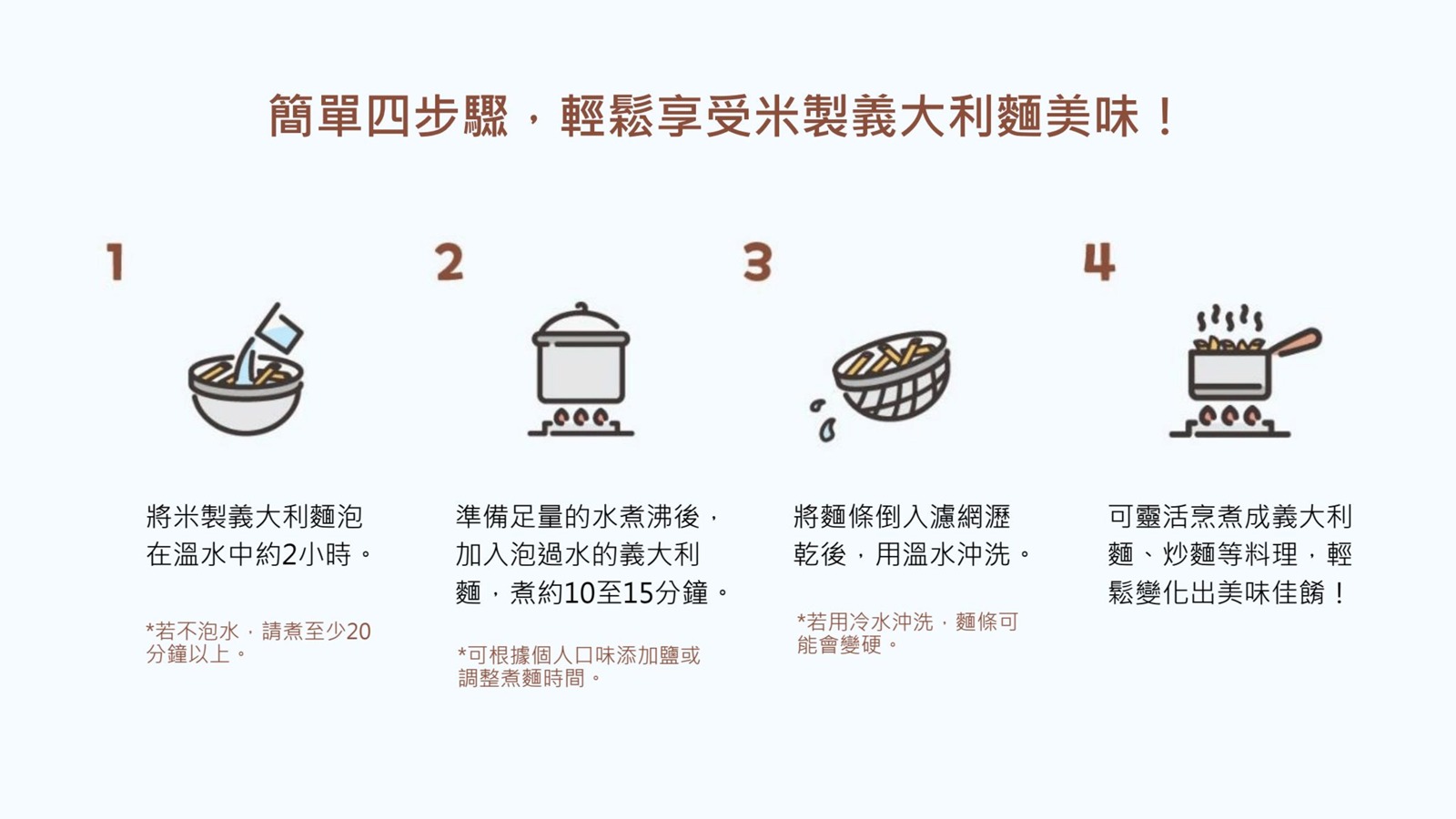 簡單四步驟，輕鬆享受米製義大利麵美味！

1

將米製義大利麵泡在溫水中約2小時。

*若不泡水，請煮至少20分鐘以上。

2

準備足量的水煮沸後，加入泡過水的義大利麵，煮約10至15分鐘。

*可根據個人口味添加鹽或調整煮麵時間。

3

將麵條倒入濾網瀝乾後，用溫水沖洗。

*若用冷水沖洗，麵條可能會變硬。

4

可靈活烹煮成義大利麵、炒麵等料理，輕鬆變化出美味佳餚！