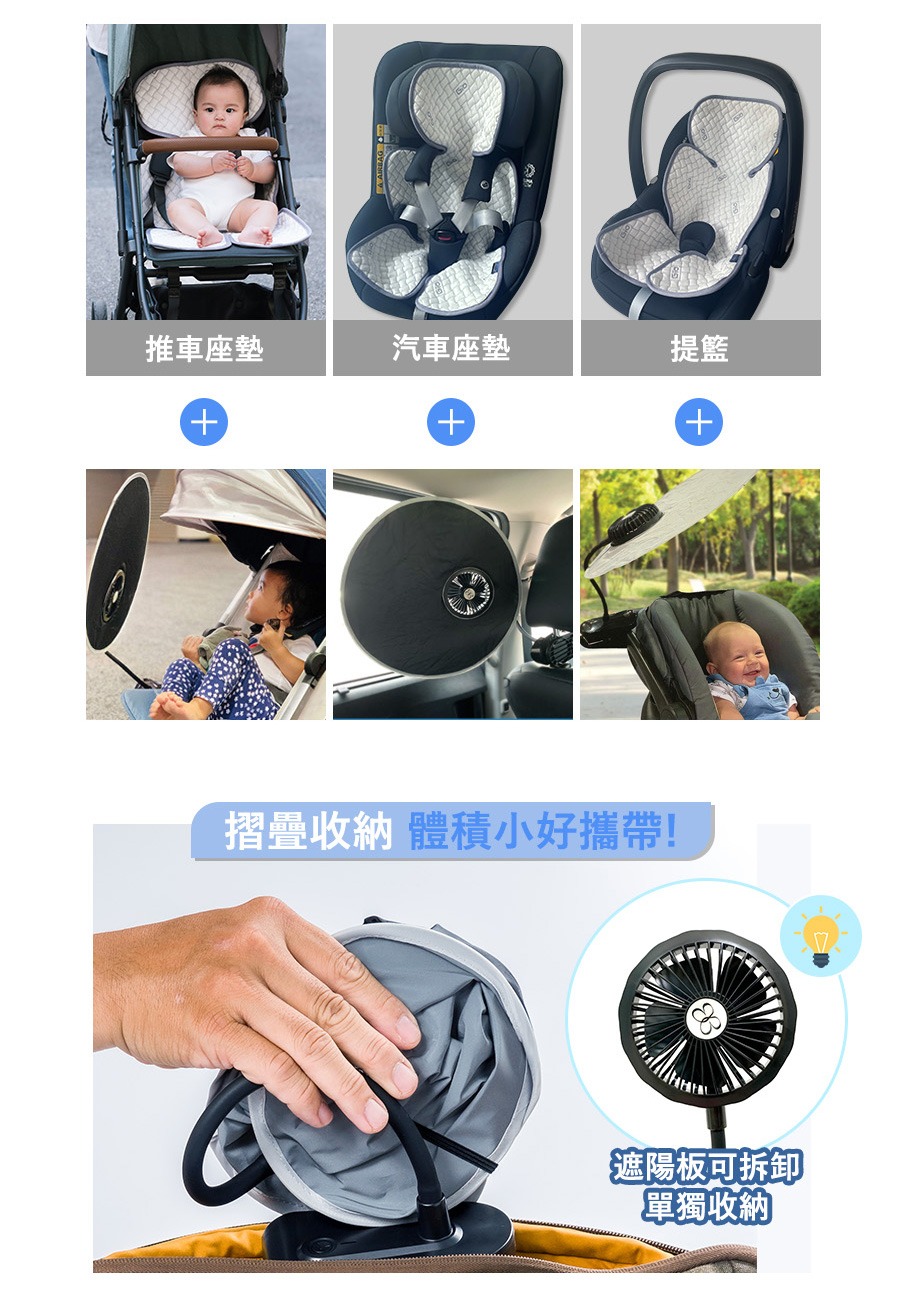 推車座墊

汽車座墊

提籃

+

+

+

摺疊收納 體積小好攜帶!

遮陽板可拆卸
單獨收納