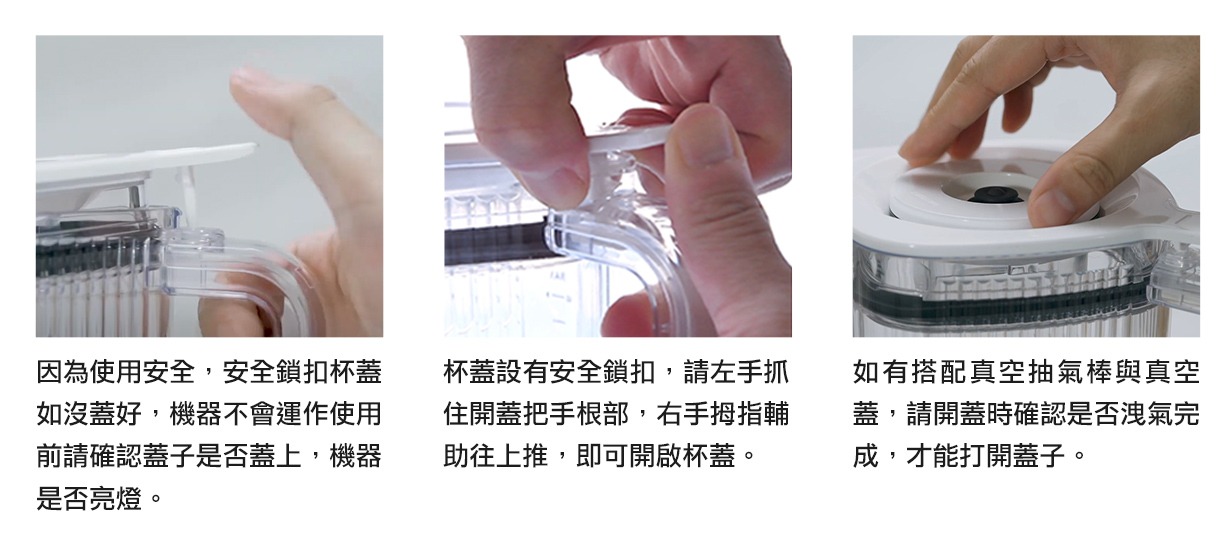 因為使用安全，安全鎖扣杯蓋如沒蓋好，機器不會運作使用前請確認蓋子是否蓋上，機器是否亮燈。

杯蓋設有安全鎖扣，請左手抓住開蓋把手根部，右手拇指輔助往上推，即可開啟杯蓋。

如有搭配真空抽氣棒與真空蓋，請開蓋時確認是否洩氣完成，才能打開蓋子。