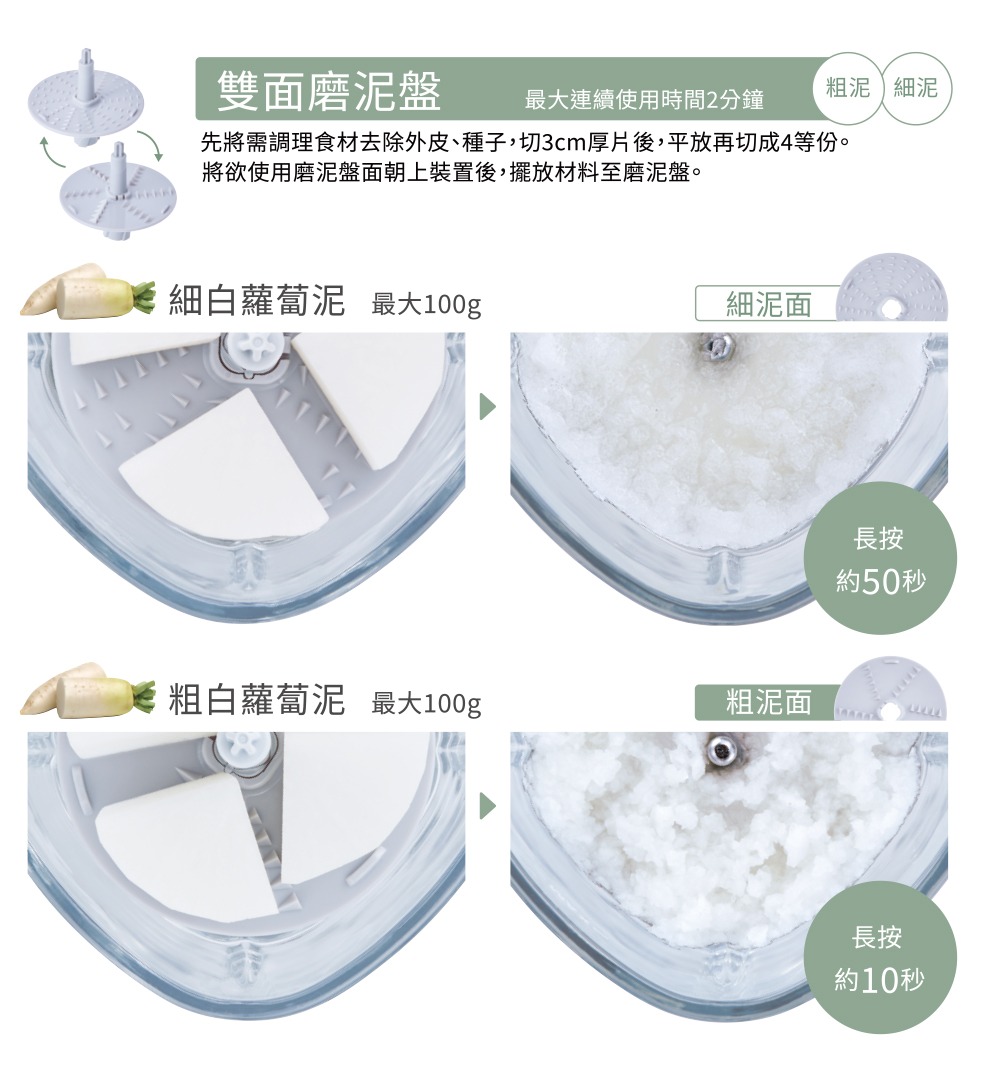 雙面磨泥盤 最大連續使用時間2分鐘

粗泥 細泥

先將需調理食材去除外皮、種子，切3cm厚片後，平放再切成4等份。
將欲使用磨泥盤面朝上裝置後，擺放材料至磨泥盤。

細白蘿蔔泥 最大100g

細泥面

長按
約50秒

粗白蘿蔔泥 最大100g

粗泥面

長按
約10秒